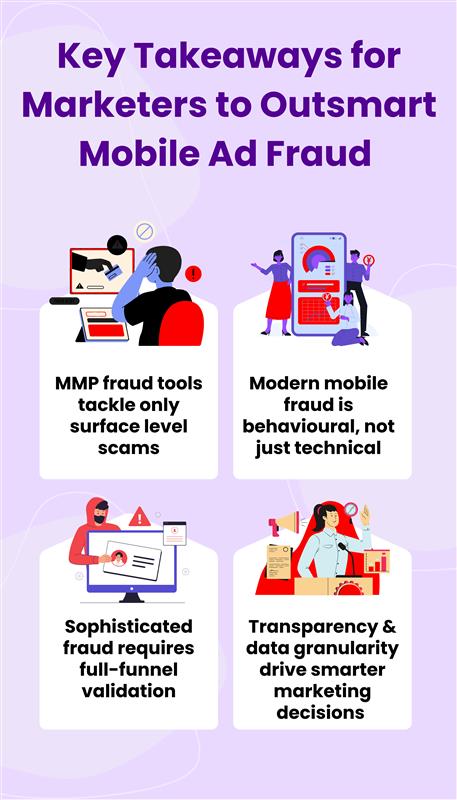 Key Takeaways for Marketers to Outsmart Mobile Ad Fraud

MMP fraud tools tackle only surface level scams

Modern mobile fraud is behavioural, not just technical

Sophisticated fraud requires full-funnel validation

Transparency & data granularity drive smarter marketing decisions